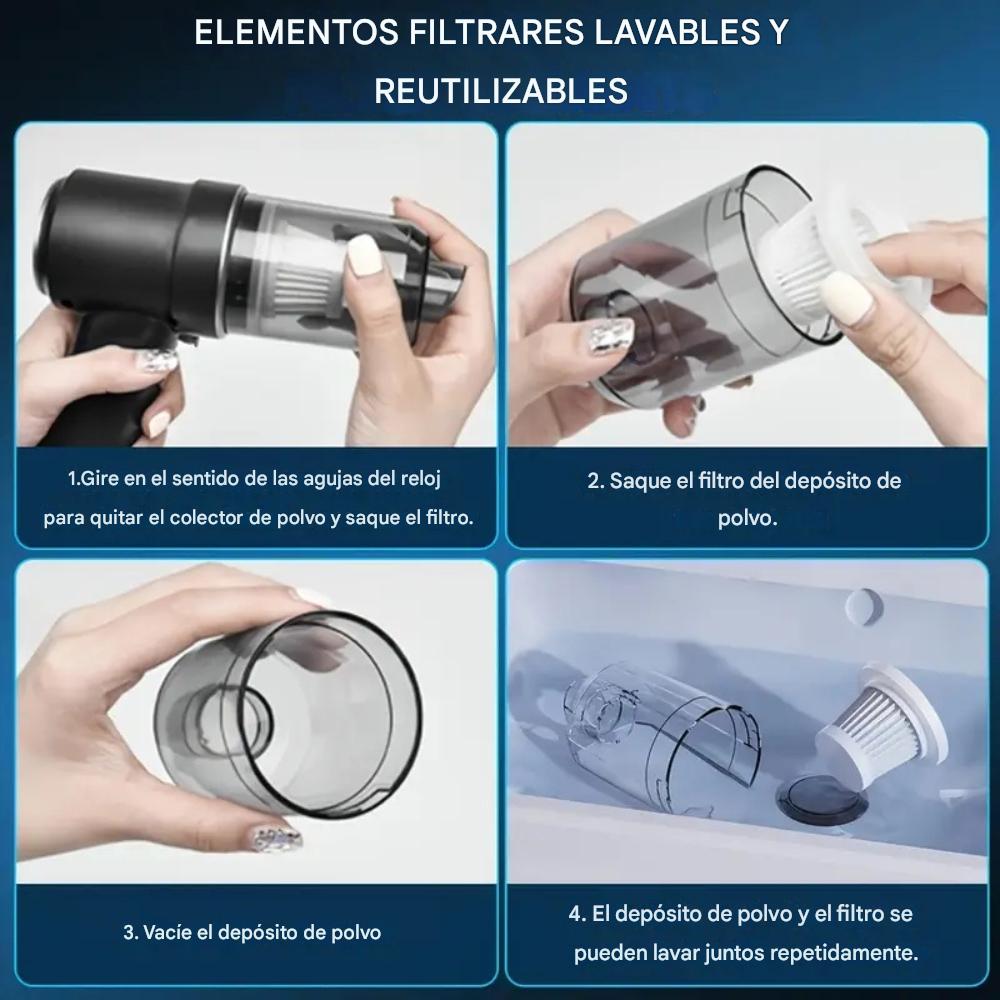 ELEMENTOS FILTRARES LAVABLES Y REUTILIZABLES

1.Gire en el sentido de las agujas del reloj para quitar el colector de polvo y saque el filtro.

2. Saque el filtro del depósito de polvo.

3. Vacíe el depósito de polvo

4. El depósito de polvo y el filtro se pueden lavar juntos repetidamente.